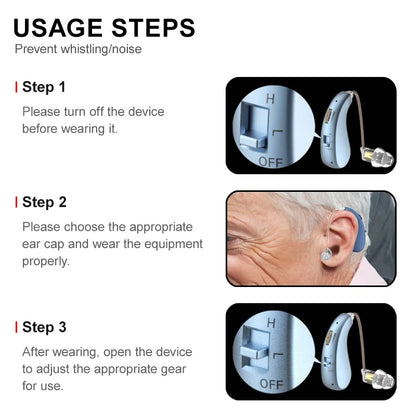 USAGE STEPS
Prevent whistling/noise

Step 1
Please turn off the device before wearing it.

H
L
OFF

Step 2
Please choose the appropriate ear cap and wear the equipment properly.

Step 3
After wearing, open the device to adjust the appropriate gear for use.

H
L
OFF