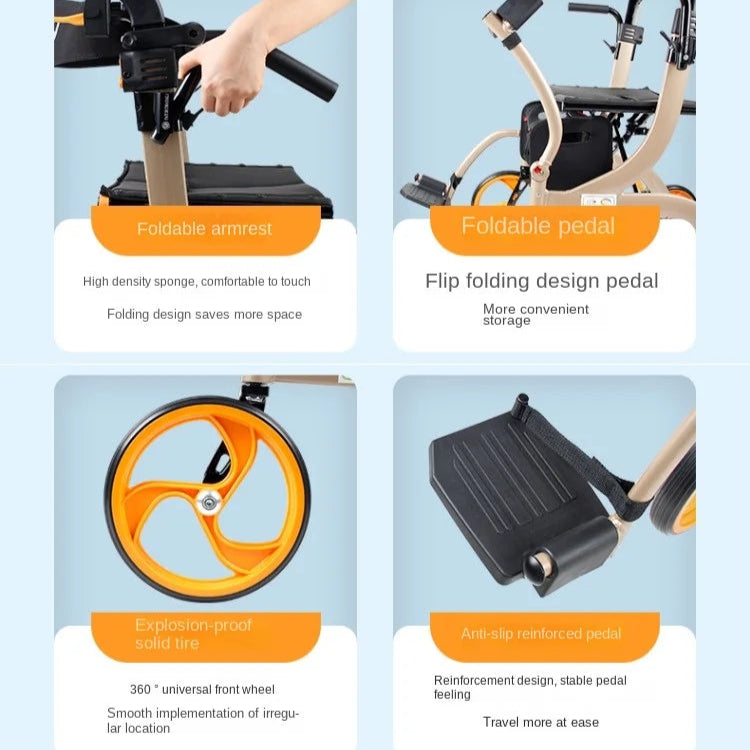 Foldable armrest

High density sponge, comfortable to touch

Folding design saves more space

Foldable pedal

Flip folding design pedal

More convenient storage

Explosion-proof solid tire

360 ° universal front wheel

Smooth implementation of irregular location

Anti-slip reinforced pedal

Reinforcement design, stable pedal feeling

Travel more at ease