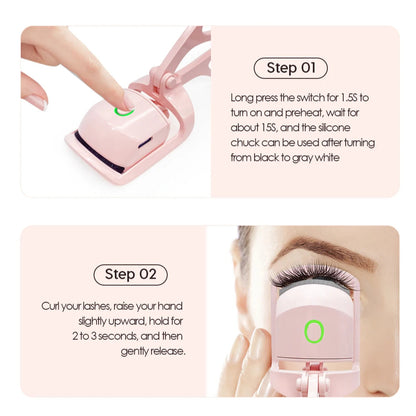 Step 01

Long press the switch for 1.5S to turn on and preheat, wait for about 15S, and the silicone chuck can be used after turning from black to gray white

Step 02

Curl your lashes, raise your hand slightly upward, hold for 2 to 3 seconds, and then gently release.