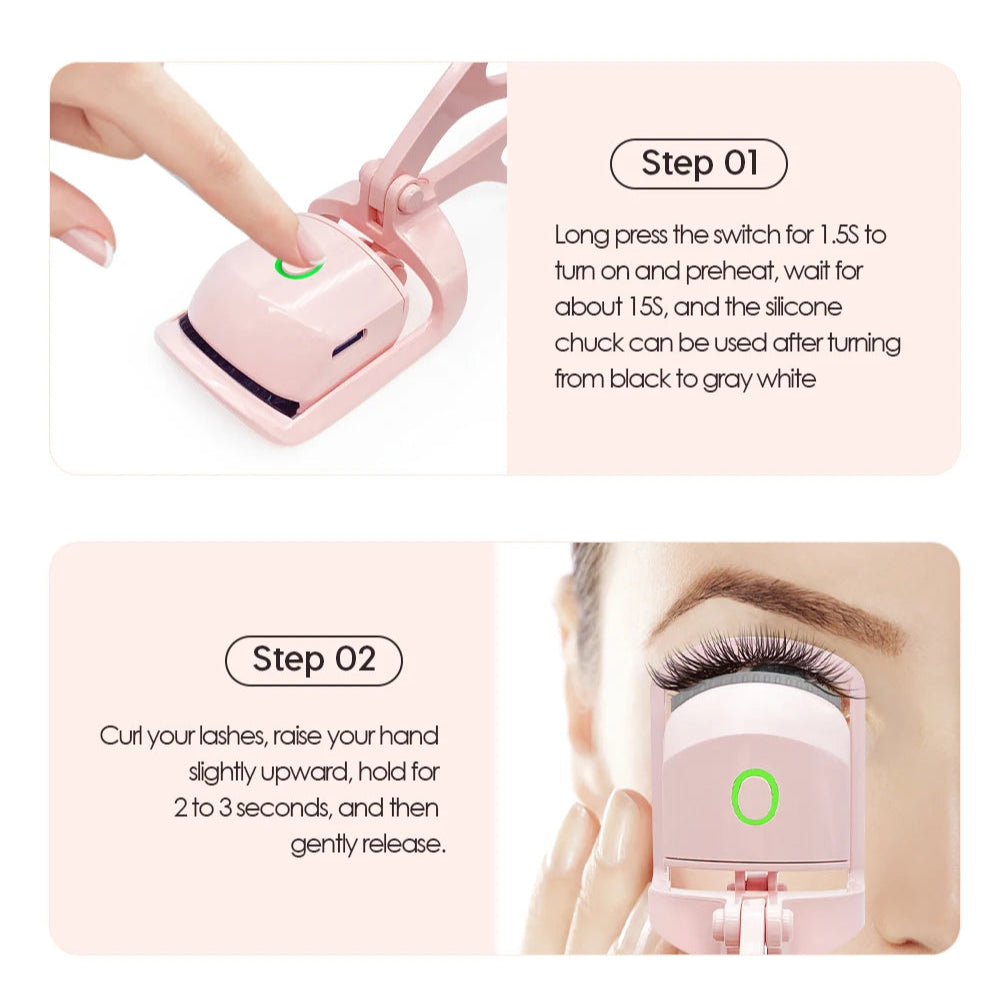 Step 01

Long press the switch for 1.5S to turn on and preheat, wait for about 15S, and the silicone chuck can be used after turning from black to gray white

Step 02

Curl your lashes, raise your hand slightly upward, hold for 2 to 3 seconds, and then gently release.