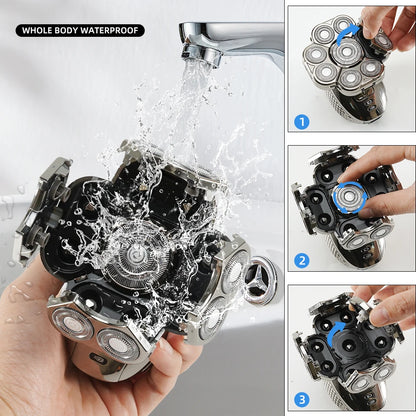 WHOLE BODY WATERPROOF

1

2

3