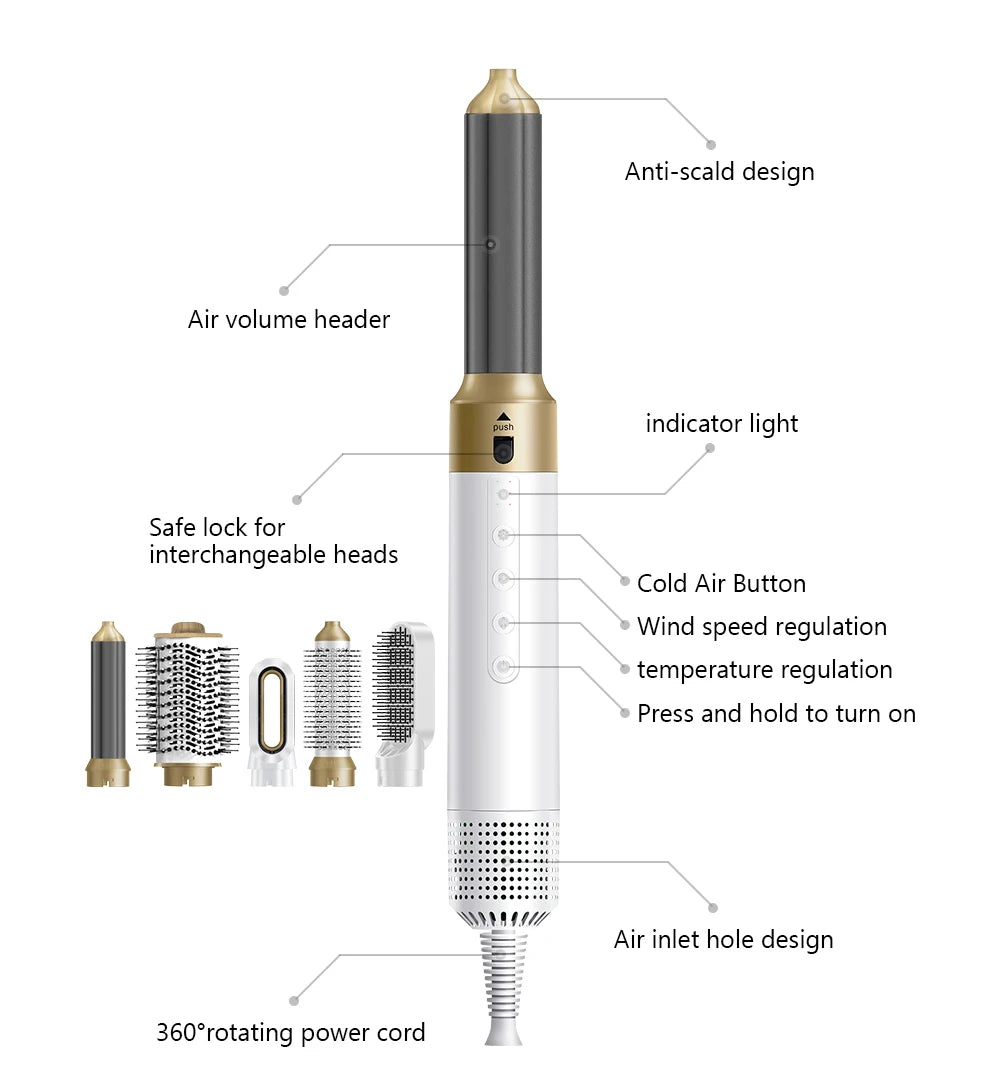 Anti-scald design

Air volume header

push

indicator light

Safe lock for interchangeable heads

Cold Air Button

Wind speed regulation

temperature regulation

Press and hold to turn on

Air inlet hole design

360°rotating power cord