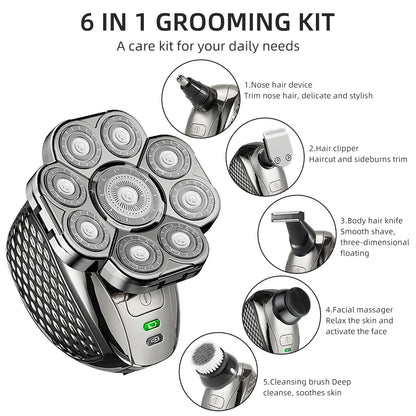 6 IN 1 GROOMING KIT

A care kit for your daily needs

1.Nose hair device
Trim nose hair, delicate and stylish

2.Hair clipper
Haircut and sideburns trim

3.Body hair knife
Smooth shave, three-dimensional floating

4.Facial massager
Relax the skin and activate the face

5.Cleansing brush Deep cleanse, soothes skin